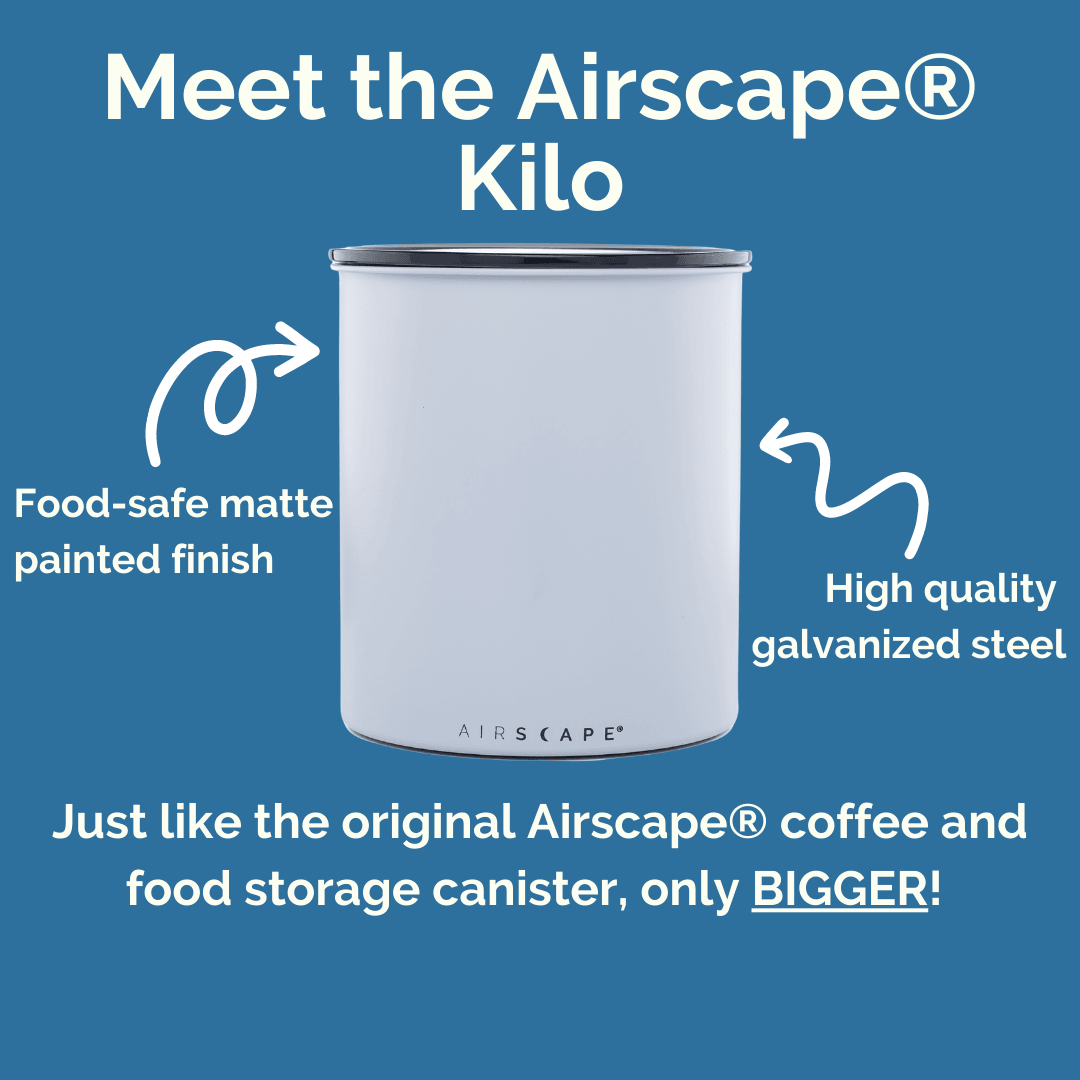 Meet the Airscape® Kilo

Food-safe matte painted finish

High quality galvanized steel

AIRSCAPE®

Just like the original Airscape® coffee and food storage canister, only BIGGER!