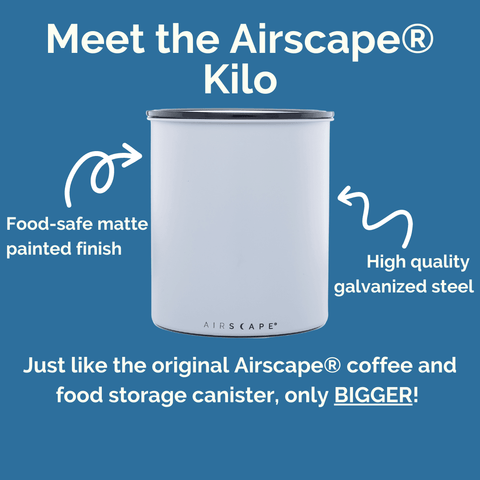 Meet the Airscape® Kilo

Food-safe matte painted finish

High quality galvanized steel

AIRSCAPE®

Just like the original Airscape® coffee and food storage canister, only BIGGER!