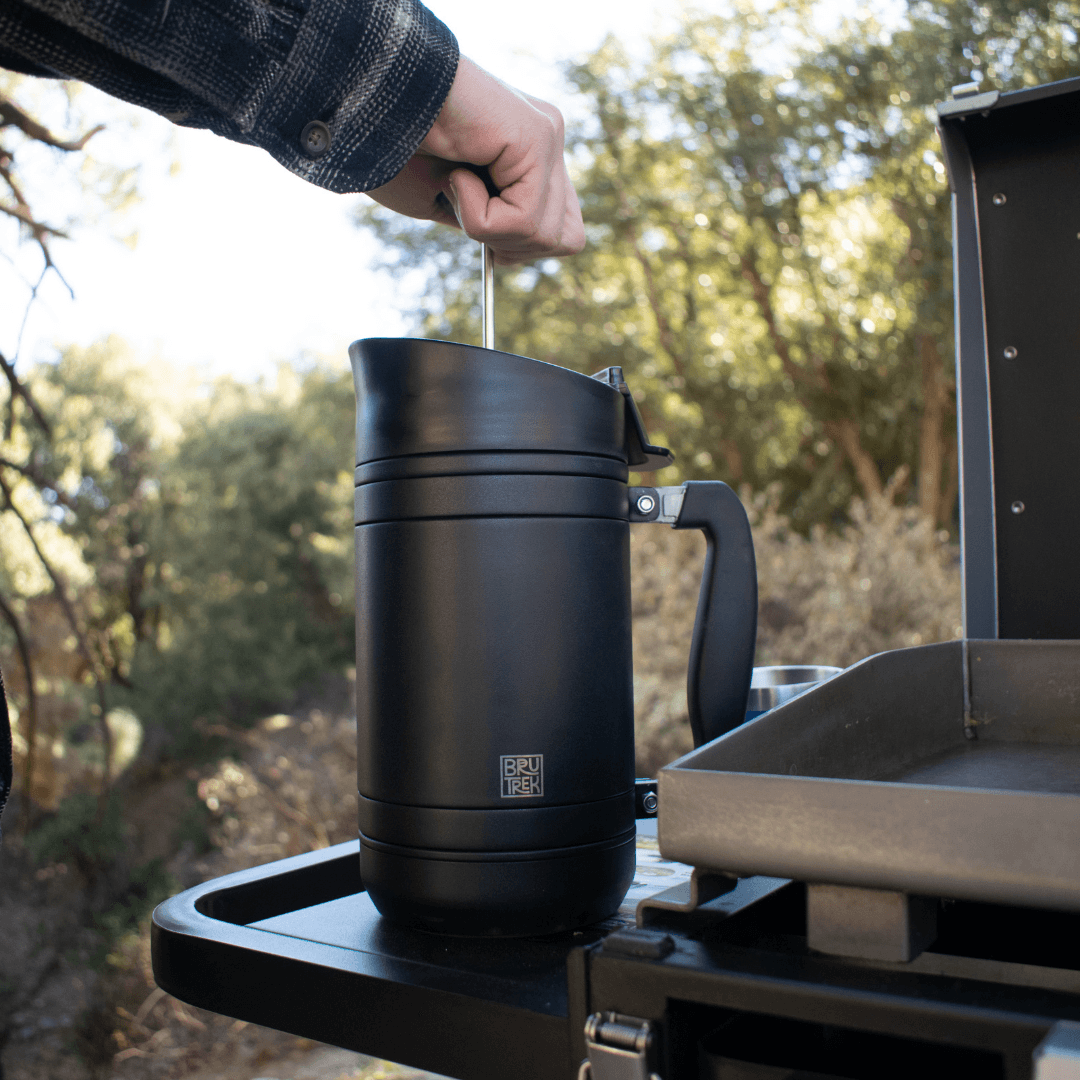 BRU TREK